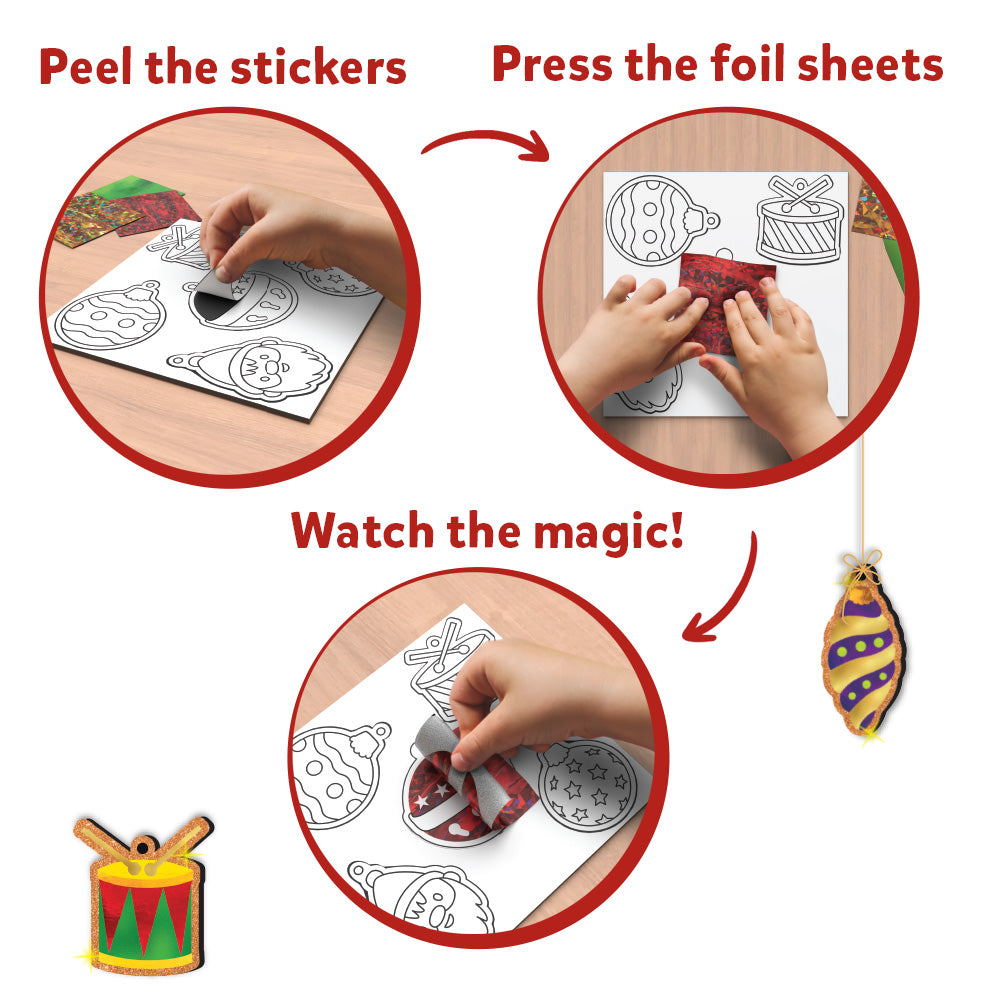 Peel the stickers

Press the foil sheets

Watch the magic!